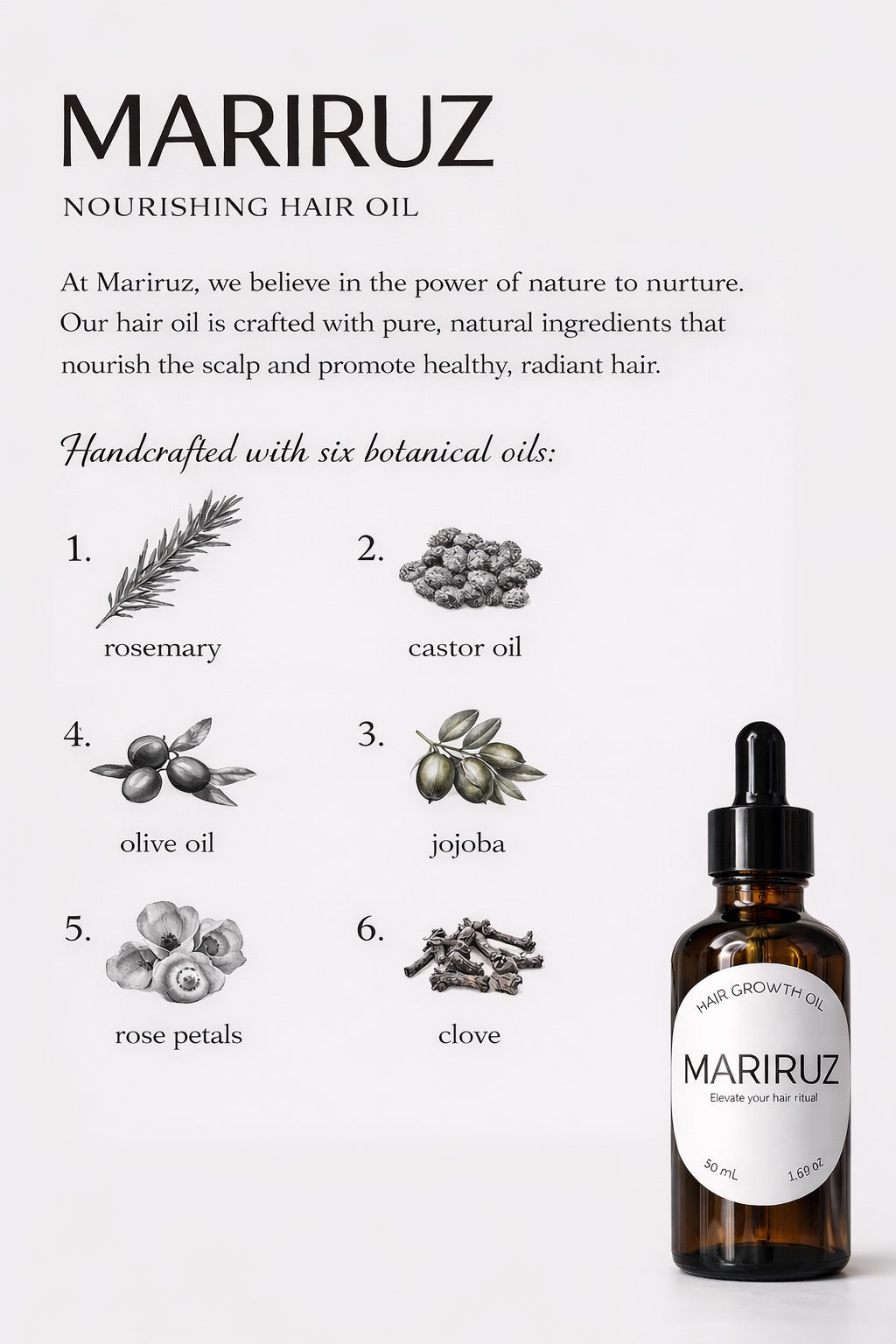 MARIRUZ

NOURISHING HAIR OIL

At Mariruz, we believe in the power of nature to nurture. Our hair oil is crafted with pure, natural ingredients that nourish the scalp and promote healthy, radiant hair.

Handcrafted with six botanical oils:

1. rosemary

2. castor oil

4. olive oil

3. jojoba

5. rose petals

6. clove

HAIR GROWTH OIL

MARIRUZ

Elevate your hair ritual

50 mL

1.69 oz